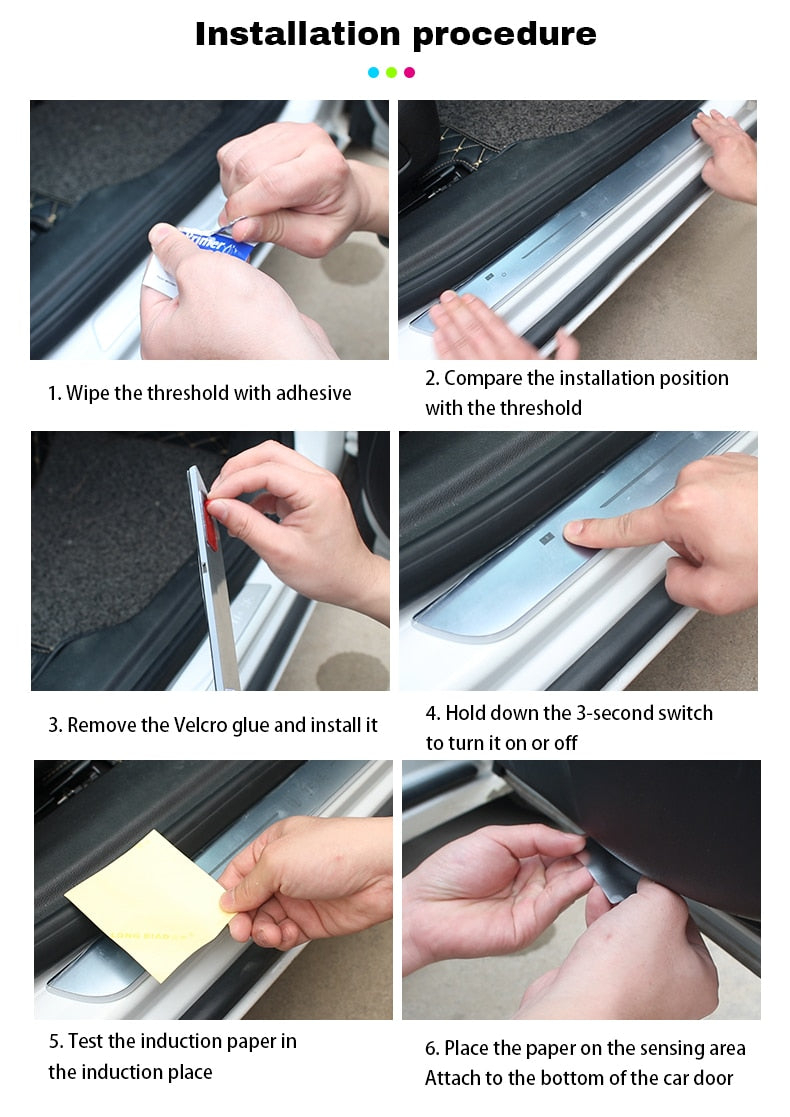 Installation procedure

1. Wipe the threshold with adhesive

2. Compare the installation position with the threshold

3. Remove the Velcro glue and install it

4. Hold down the 3-second switch to turn it on or off

5. Test the induction paper in the induction place

6. Place the paper on the sensing area Attach to the bottom of the car door