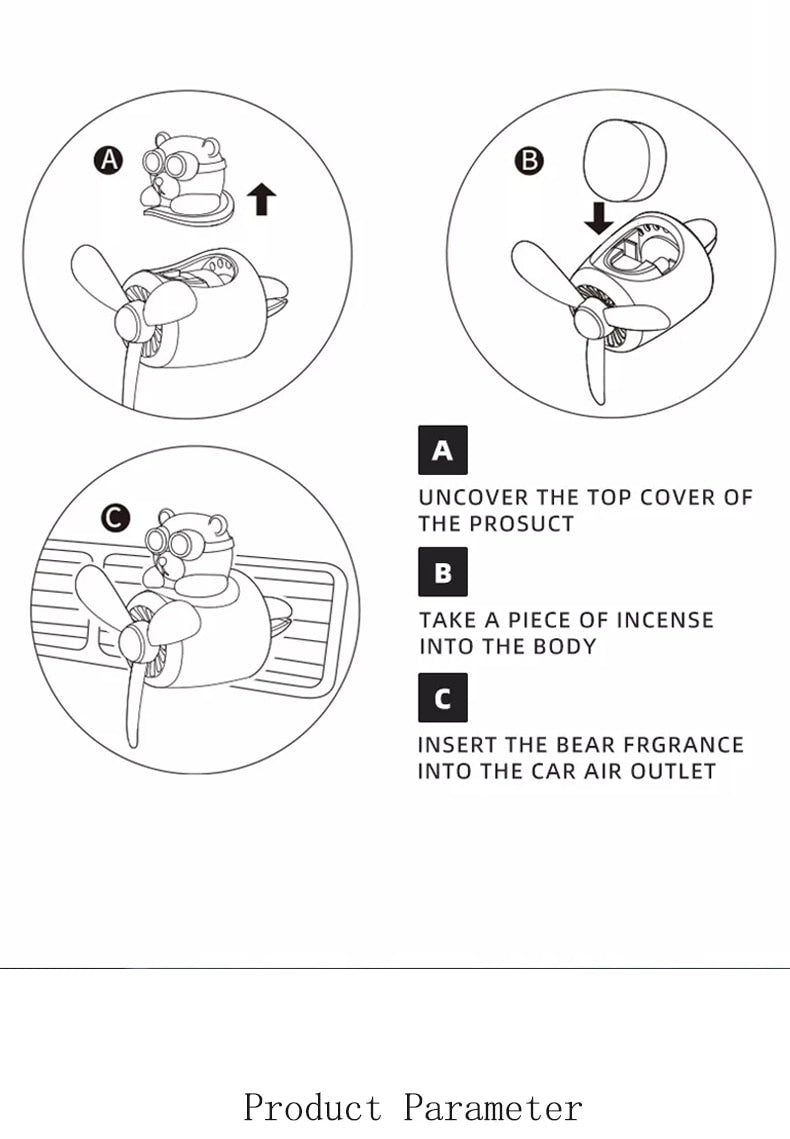 A

B

C

A

UNCOVER THE TOP COVER OF THE PROSUCT

B

TAKE A PIECE OF INCENSE INTO THE BODY

C

INSERT THE BEAR FRGRANCE INTO THE CAR AIR OUTLET

Product Parameter