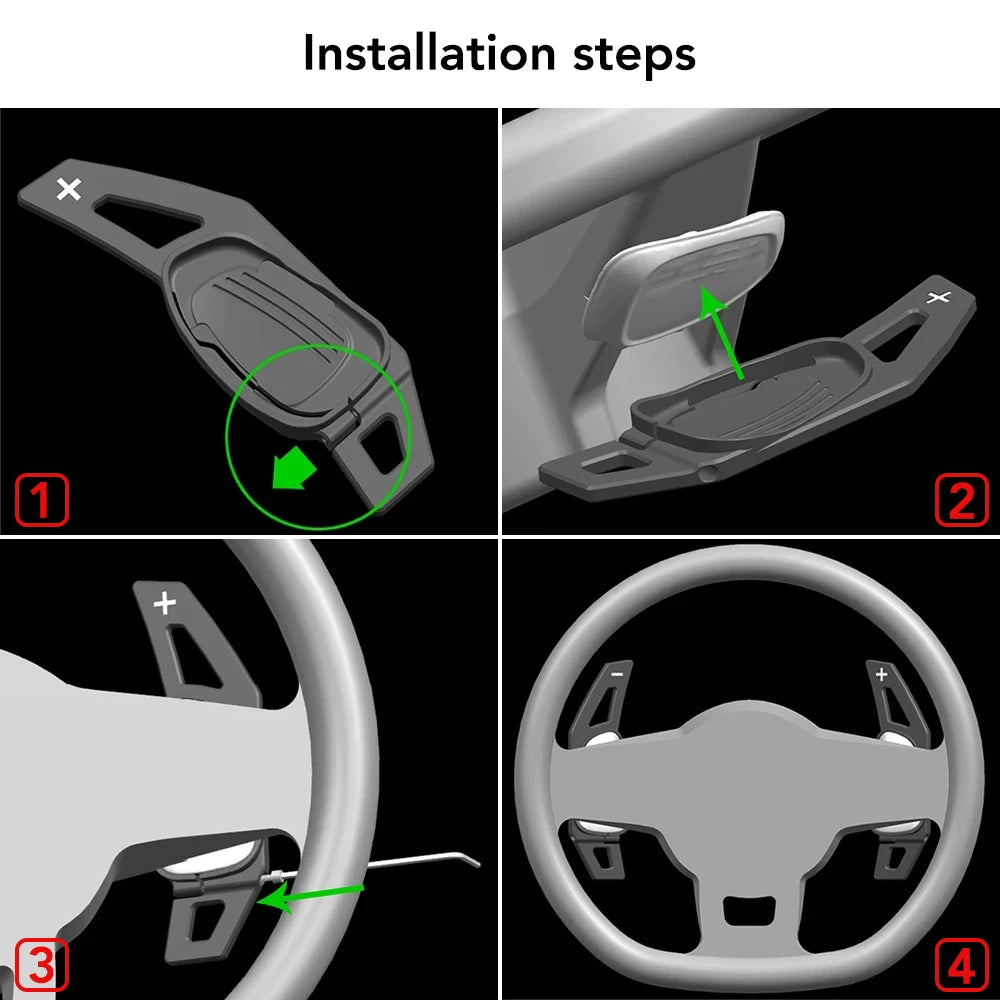 Installation steps

+

1

+

2

+

3

-

+

4